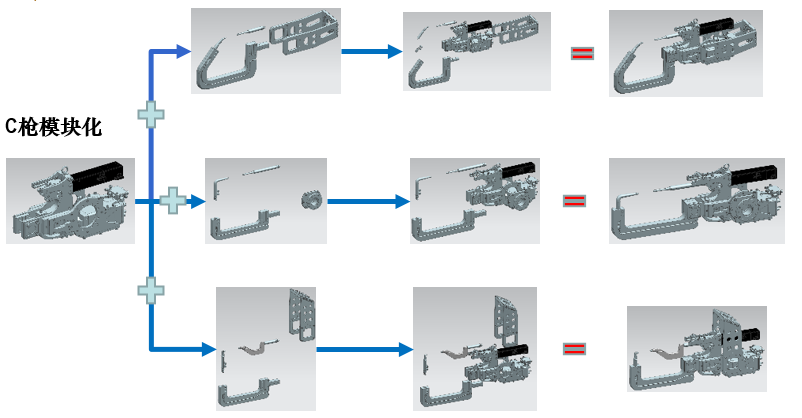 C枪模块化